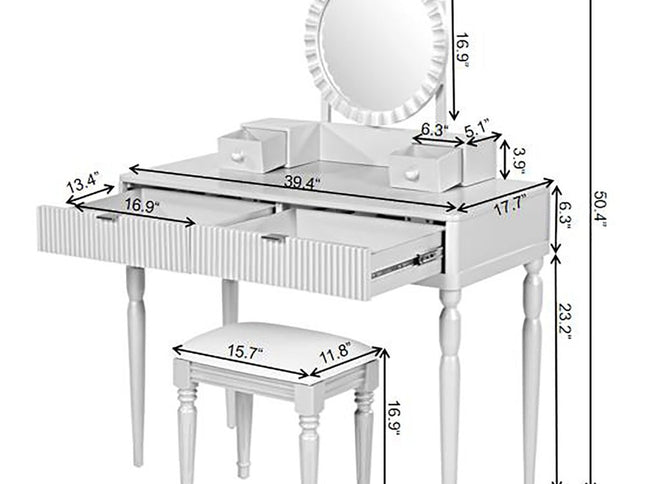 16.9"
6.3"
5.1"
3.9"
13.4"
39.4"
16.9"
17.7"
6.3"
50.4"
23.2"
15.7"
11.8"
16.9"