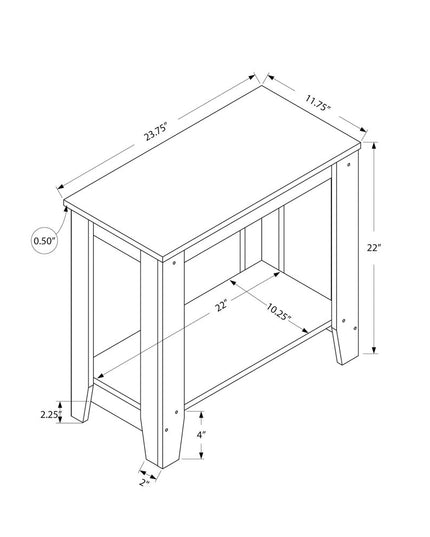 23.75"

11.75"

0.50"

22"

22"

10.25"

2.25"

4"

2"